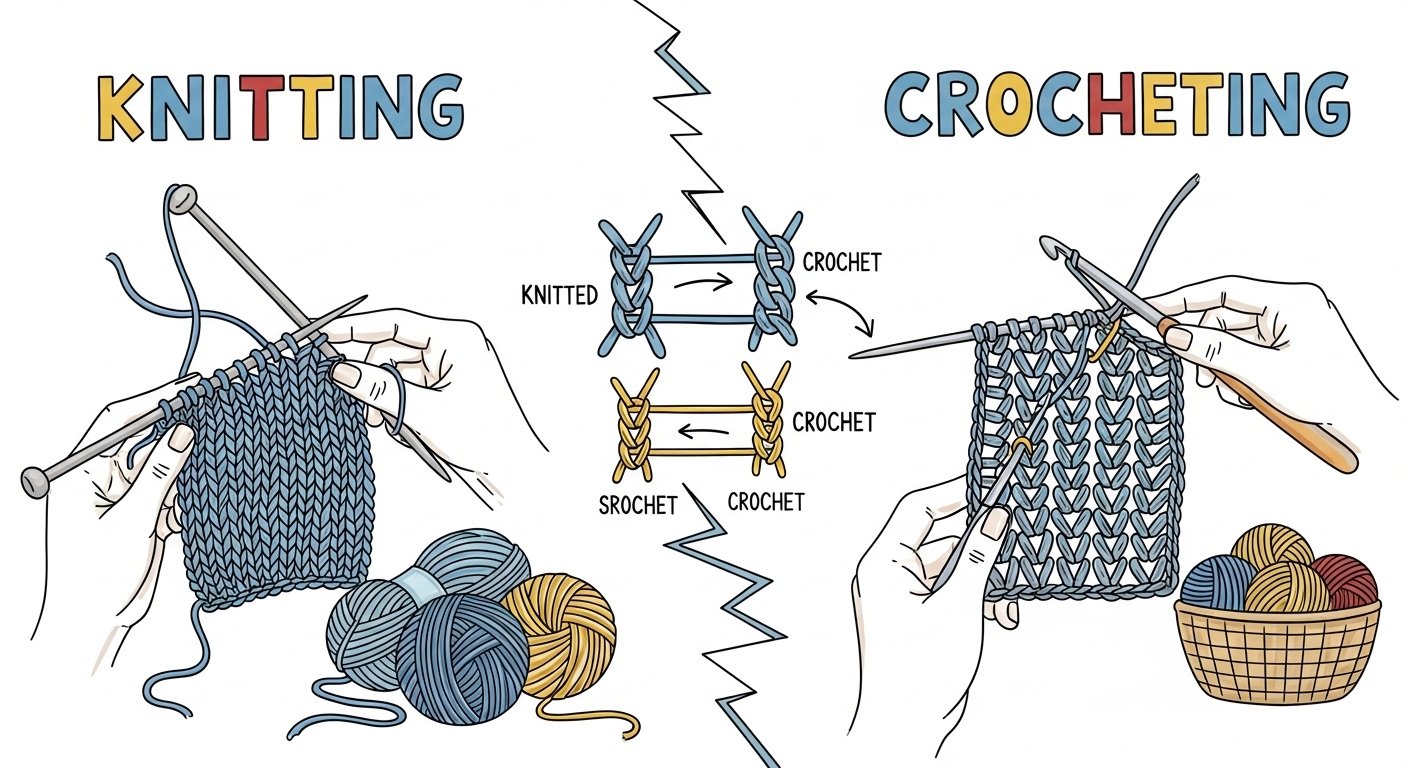 KNITTING

CROCHETING

KNITTED

CROCHET

CROCHET

SROCHET

CROCHET